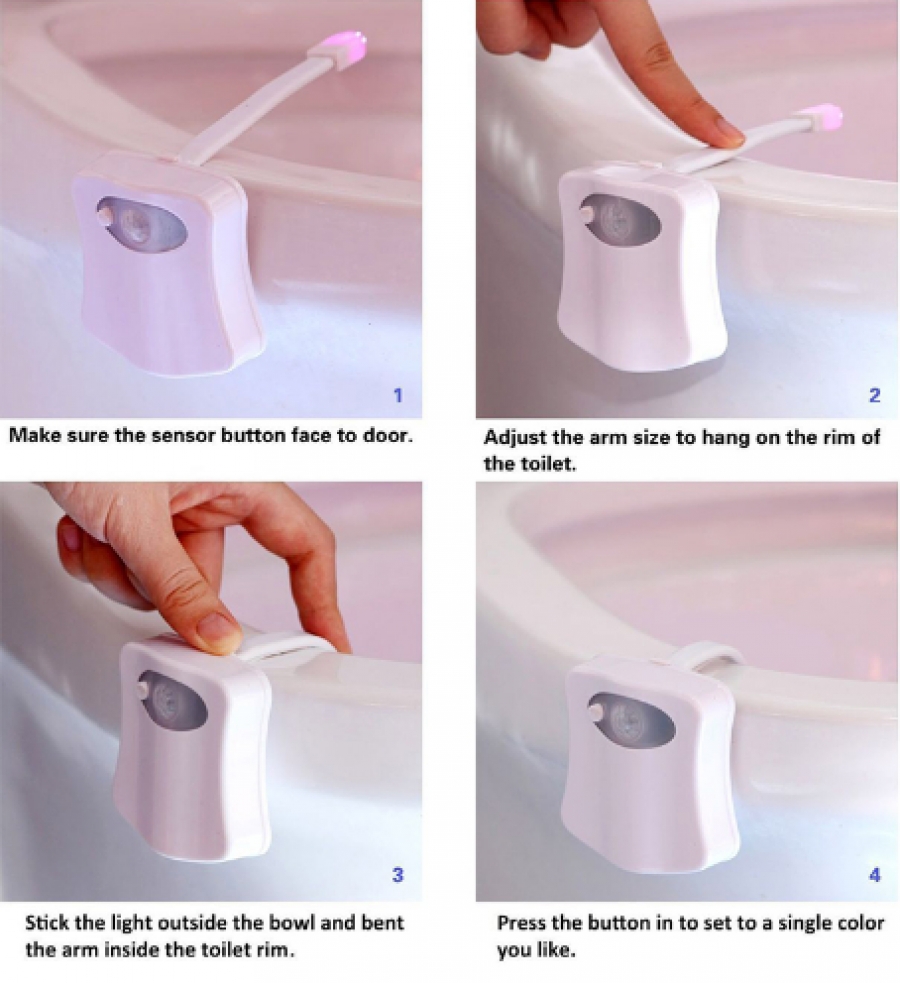 1

Make sure the sensor button face to door.

2

Adjust the arm size to hang on the rim of the toilet.

3

Stick the light outside the bowl and bent the arm inside the toilet rim.

4

Press the button in to set to a single color you like.